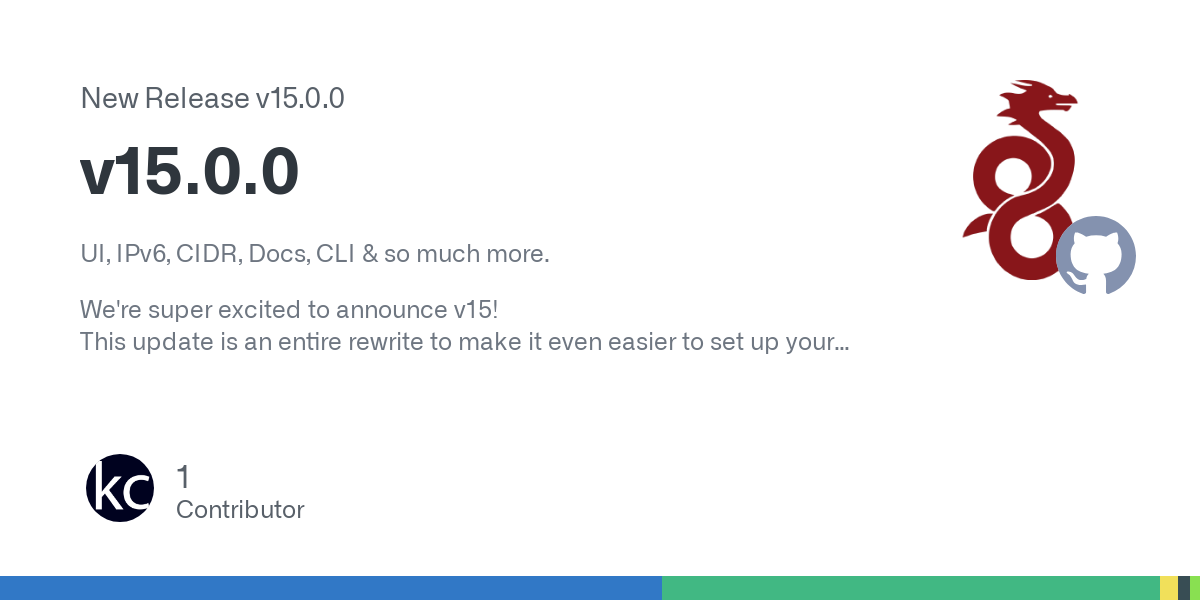 New Release v15.0.0

v15.0.0

UI, IPv6, CIDR, Docs, CLI & so much more.

We're super excited to announce v15!
This update is an entire rewrite to make it even easier to set up your...

kc

1
Contributor